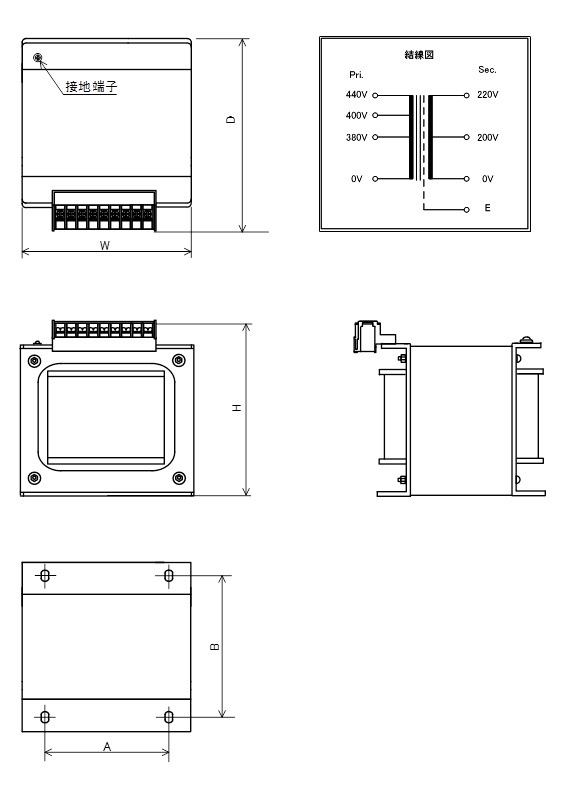 接地端子

D

W

結線図

Pri.

Sec.

440V

400V

380V

0V

220V

200V

0V

E

H

B

A